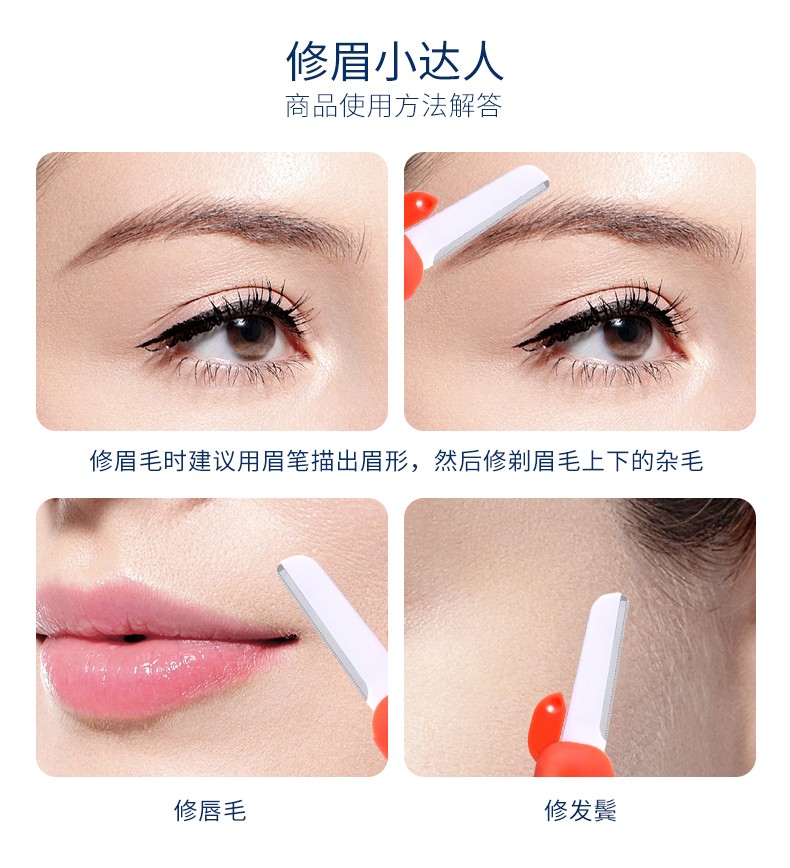 修眉小达人
商品使用方法解答

修眉毛时建议用眉笔描出眉形，然后修剃眉毛上下的杂毛

修唇毛

修发鬓